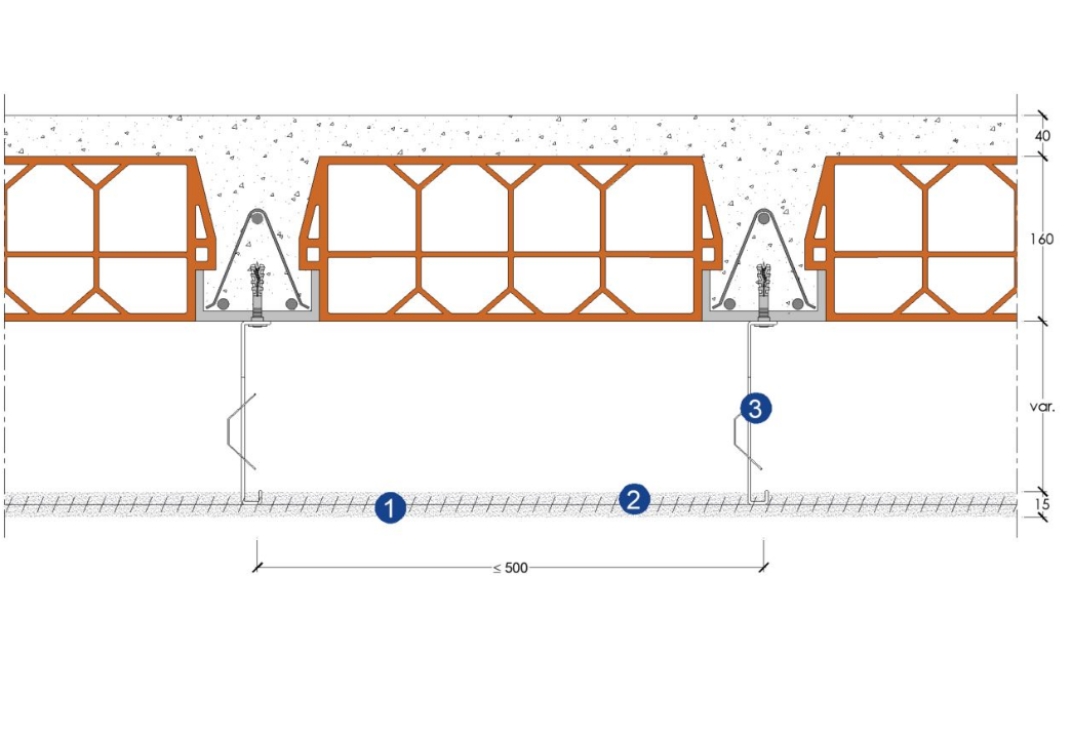 40
160
var.
15
3
1
2
≤ 500